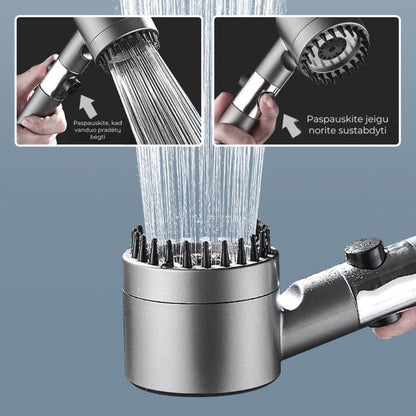 Paspauskite, kad vanduo pradėtų bėgti

Paspauskite jeigu norite sustabdyti